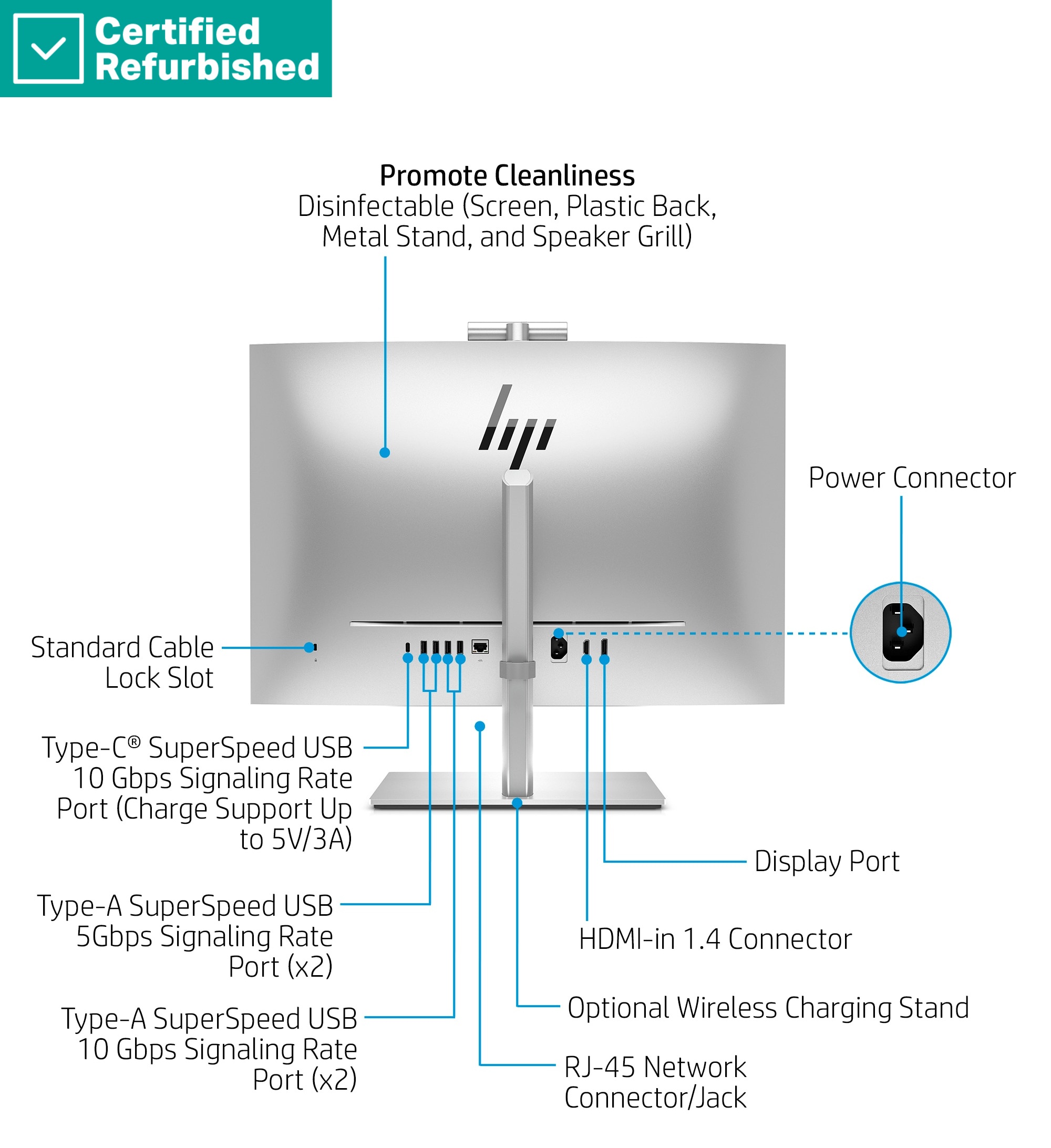 Certified Refurbished

Promote Cleanliness
Disinfectable (Screen, Plastic Back, Metal Stand, and Speaker Grill)

hp

Power Connector

Standard Cable Lock Slot

Type-C® SuperSpeed USB 10 Gbps Signaling Rate Port (Charge Support Up to 5V/3A)

Type-A SuperSpeed USB 5Gbps Signaling Rate Port (x2)

Type-A SuperSpeed USB 10 Gbps Signaling Rate Port (x2)

Display Port

HDMI-in 1.4 Connector

Optional Wireless Charging Stand

RJ-45 Network Connector/Jack