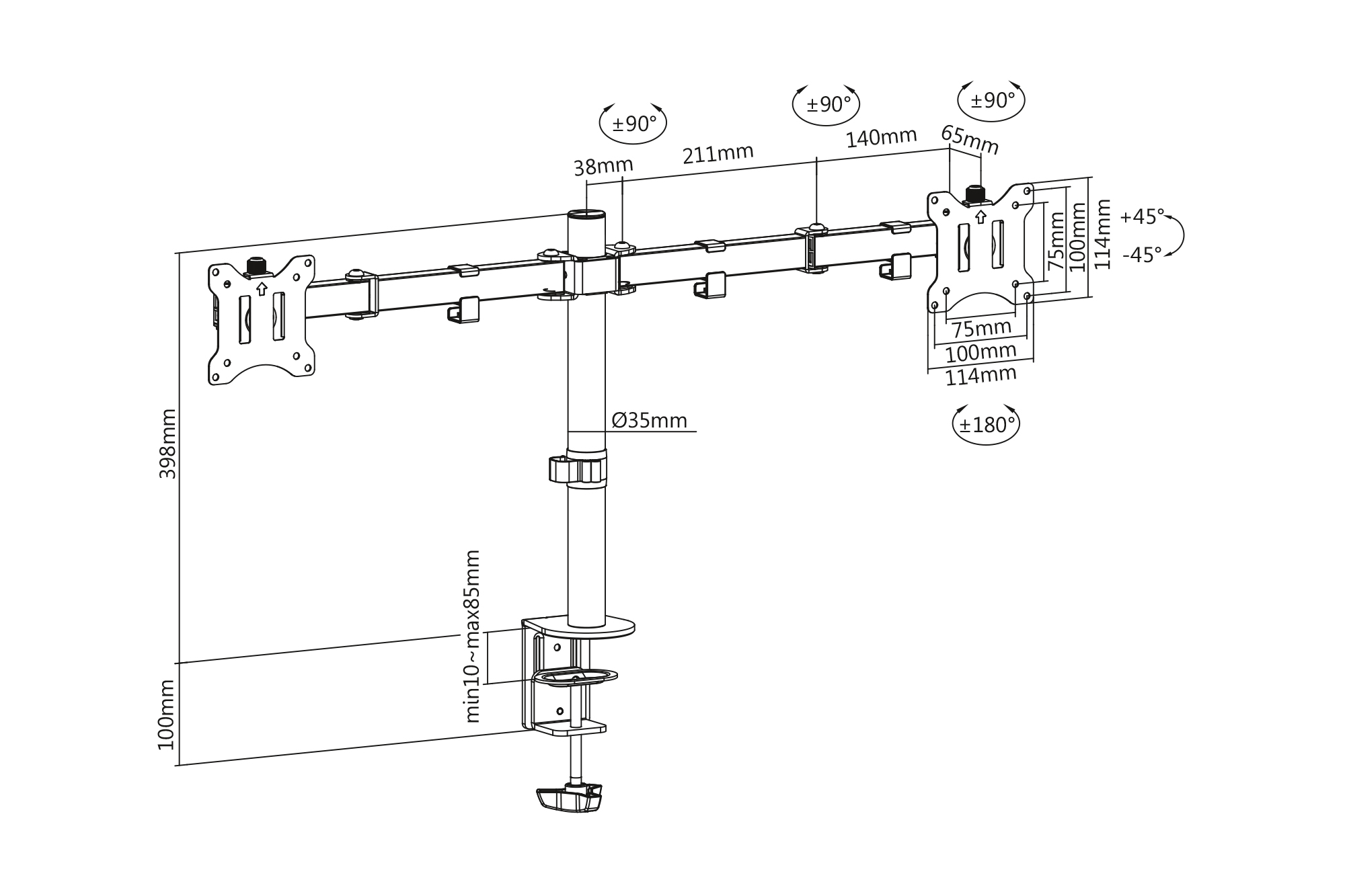 ±90°

±90°

±90°

38mm

211mm

140mm

65mm

75mm

100mm

114mm

+45°

-45°

75mm

100mm

114mm

±180°

Ø35mm

398mm

min10~max85mm

100mm